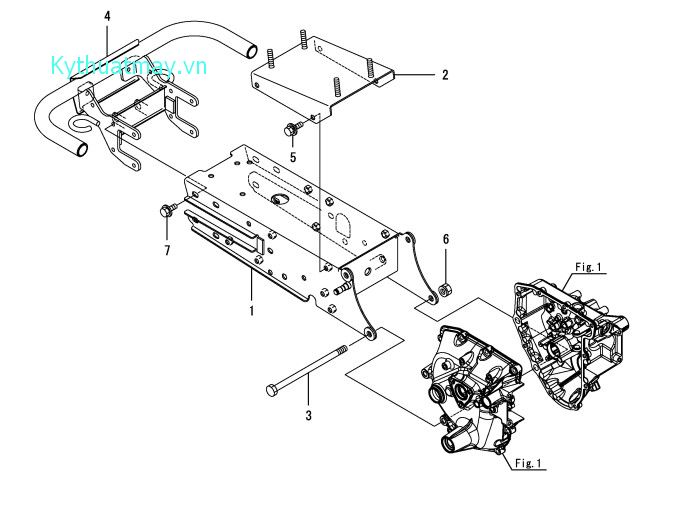 4

Kythuatmay.vn

2

5

7

6

Fig. 1

1

3

Fig. 1